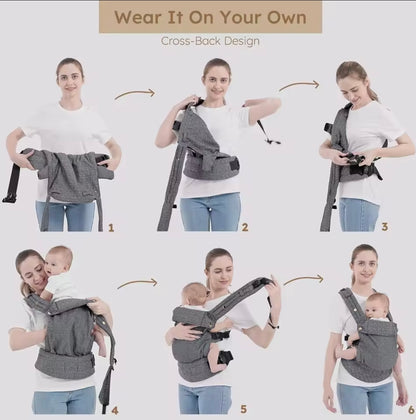 Wear It On Your Own

Cross-Back Design

1

2

3

4

5

6