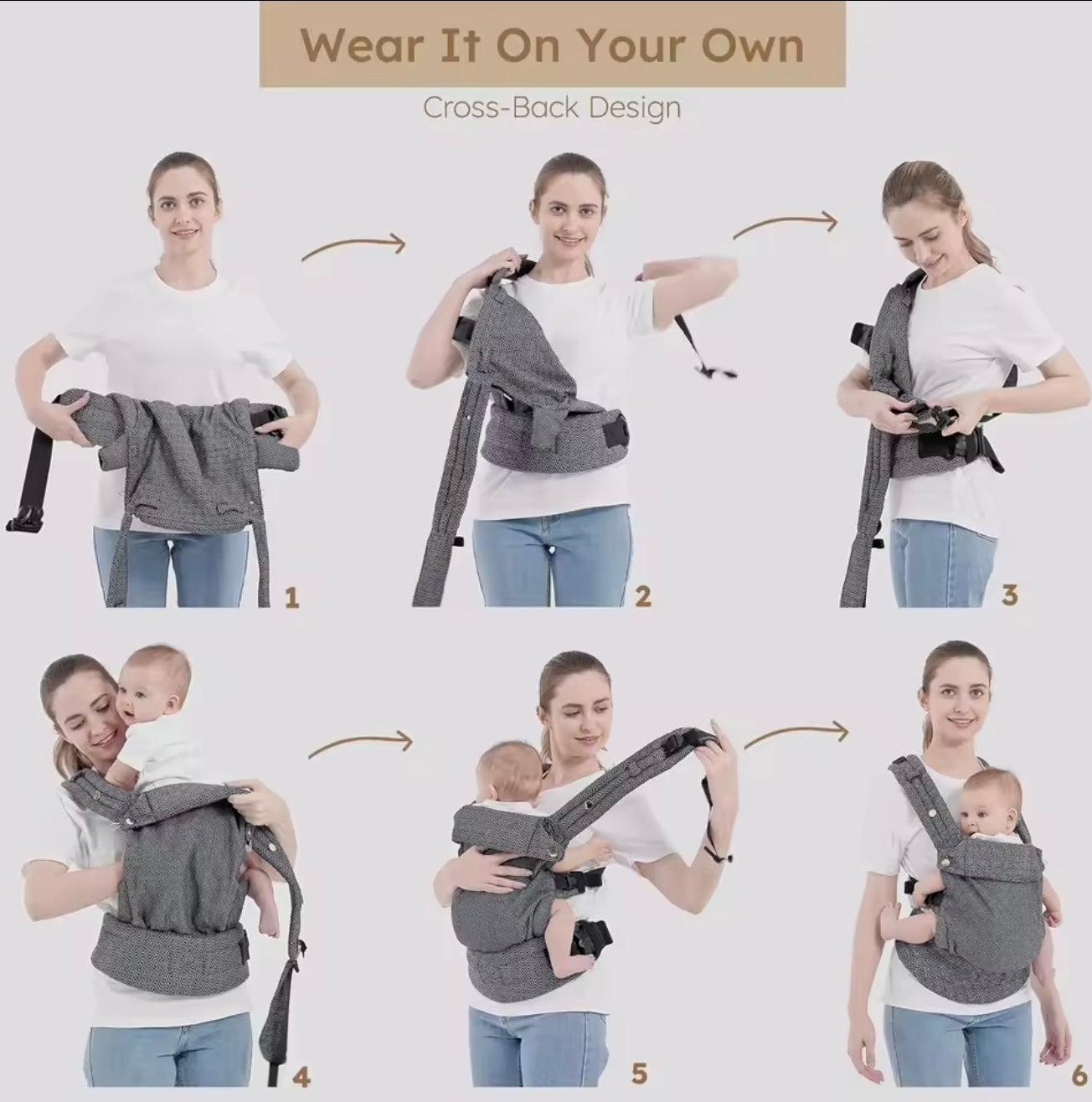 Wear It On Your Own

Cross-Back Design

1

2

3

4

5

6